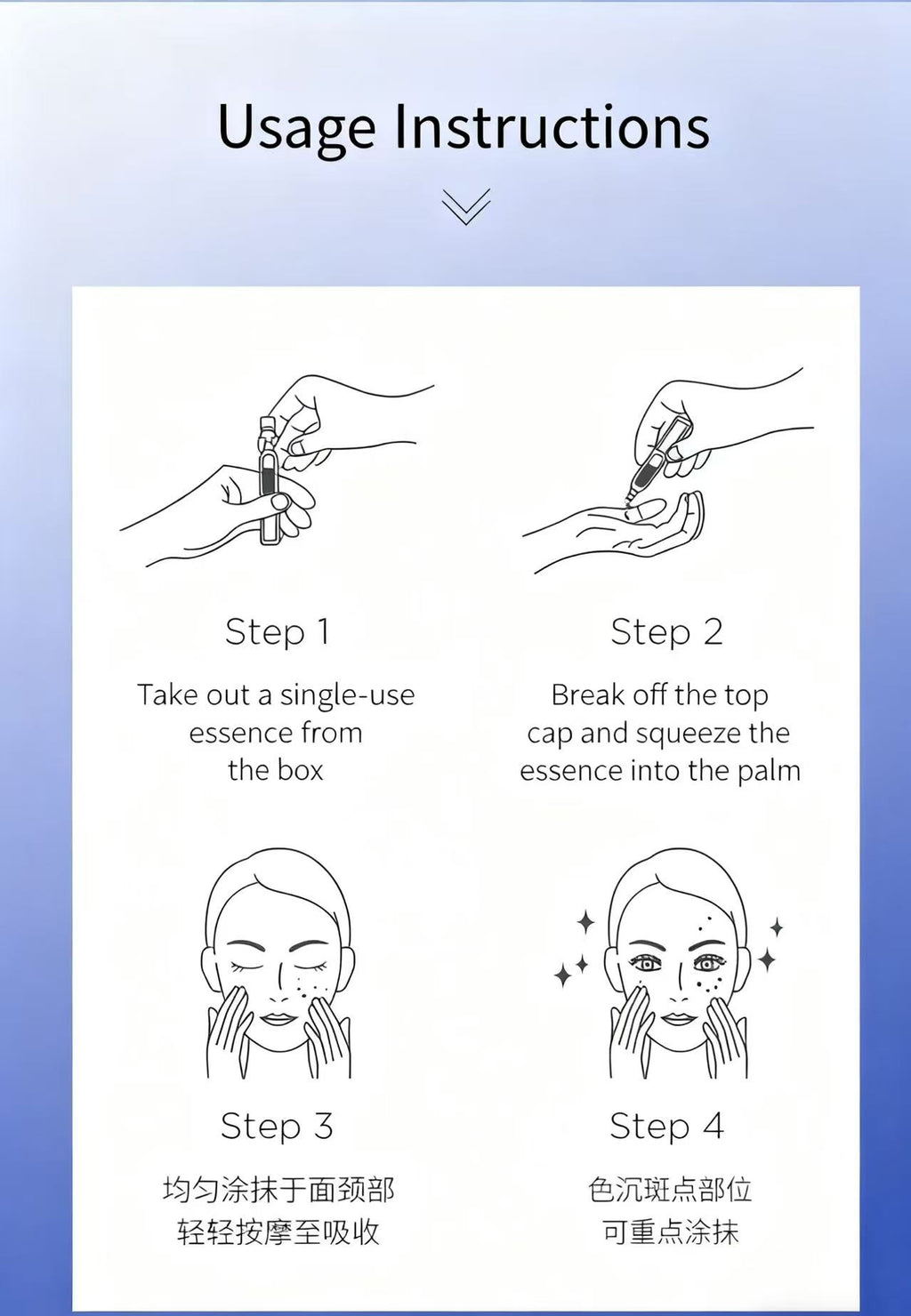 Usage Instructions

Step 1

Take out a single-use essence from the box

Step 2

Break off the top cap and squeeze the essence into the palm

Step 3

均匀涂抹于面颈部
轻轻按摩至吸收

Step 4

色沉斑点部位
可重点涂抹