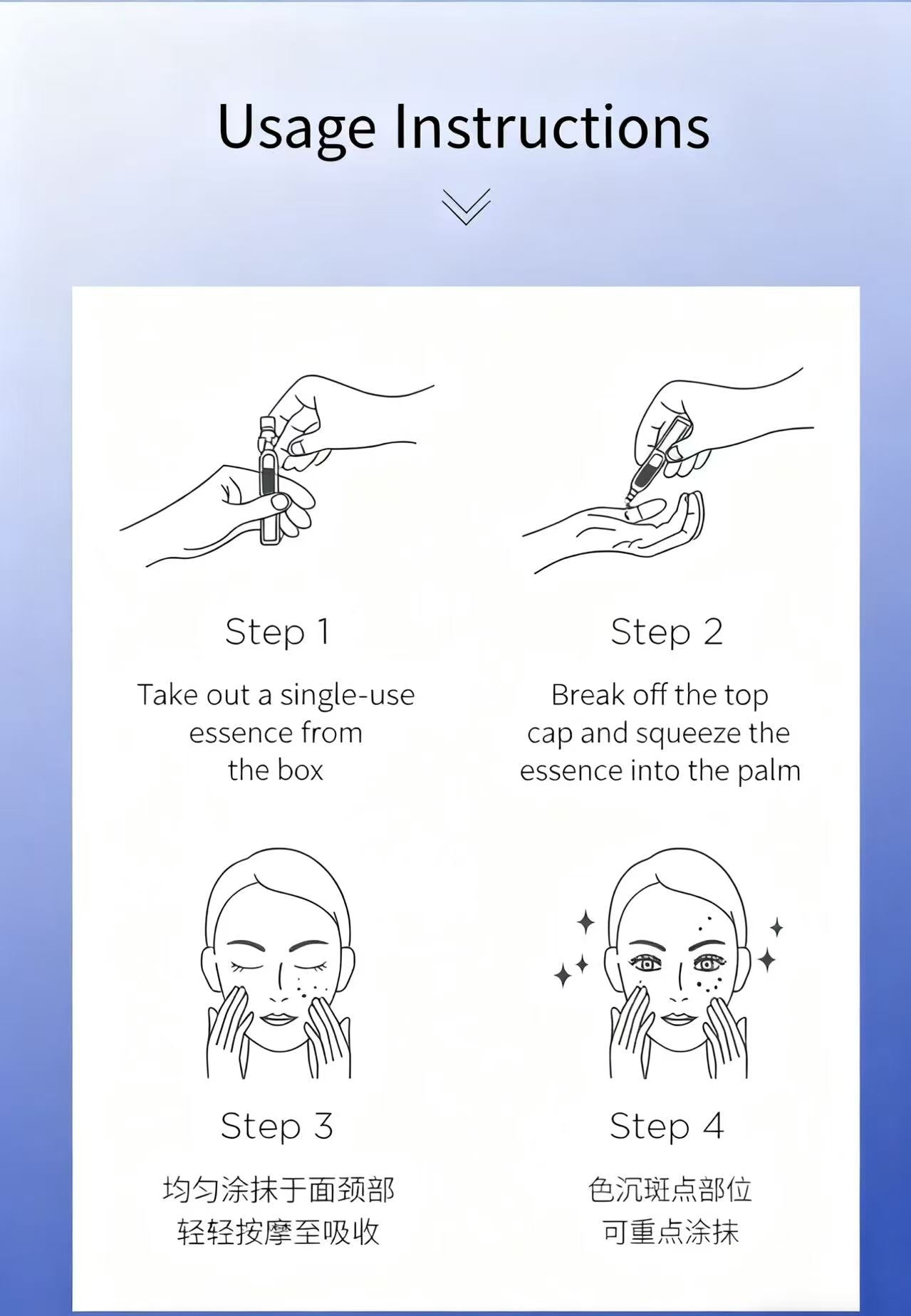 Usage Instructions

Step 1

Take out a single-use essence from the box

Step 2

Break off the top cap and squeeze the essence into the palm

Step 3

均匀涂抹于面颈部
轻轻按摩至吸收

Step 4

色沉斑点部位
可重点涂抹